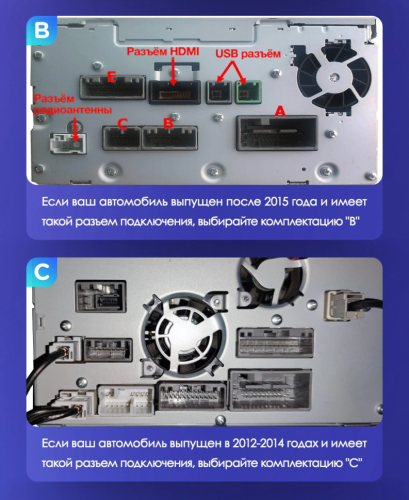 B

Разъём HDMI

USB разъём

E

Разъём радиоантенны

C

B

A

Если ваш автомобиль выпущен после 2015 года и имеет такой разъем подключения, выбирайте комплектацию "B"

C

Если ваш автомобиль выпущен в 2012-2014 годах и имеет такой разъем подключения, выбирайте комплектацию "C"