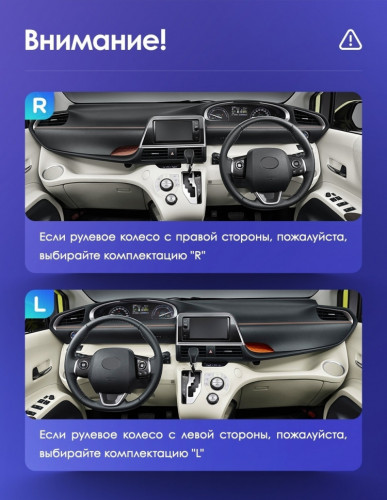 Внимание!

R

Если рулевое колесо с правой стороны, пожалуйста, выбирайте комплектацию "R"

L

Если рулевое колесо с левой стороны, пожалуйста, выбирайте комплектацию "L"