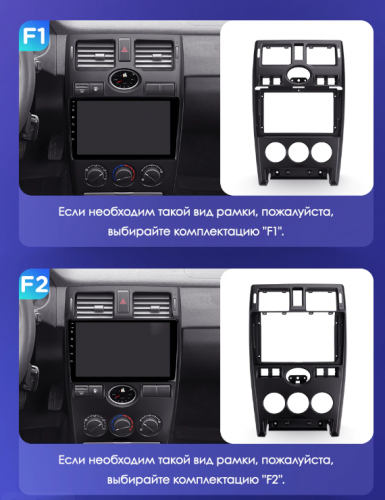 F1

Если необходим такой вид рамки, пожалуйста, выбирайте комплектацию "F1".

F2

Если необходим такой вид рамки, пожалуйста, выбирайте комплектацию "F2".