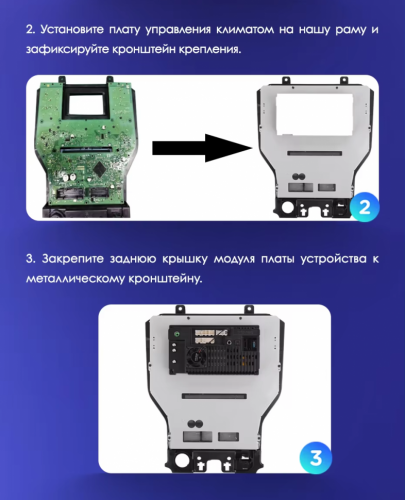 2. Установите плату управления климатом на нашу раму и зафиксируйте кронштейн крепления.

2

3. Закрепите заднюю крышку модуля платы устройства к металлическому кронштейну.

3