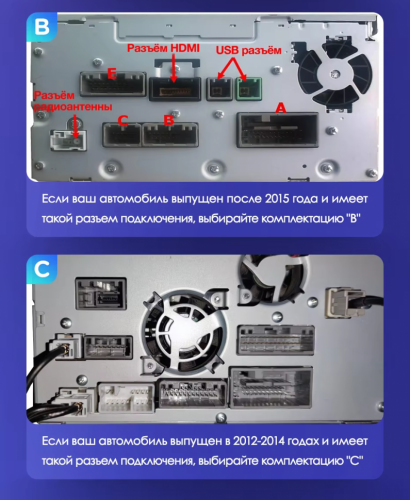 B

Разъём HDMI

USB разъём

E

Разъём радиоантенны

C

B

A

Если ваш автомобиль выпущен после 2015 года и имеет такой разъем подключения, выбирайте комплектацию "B"

C

Если ваш автомобиль выпущен в 2012-2014 годах и имеет такой разъем подключения, выбирайте комплектацию "C"